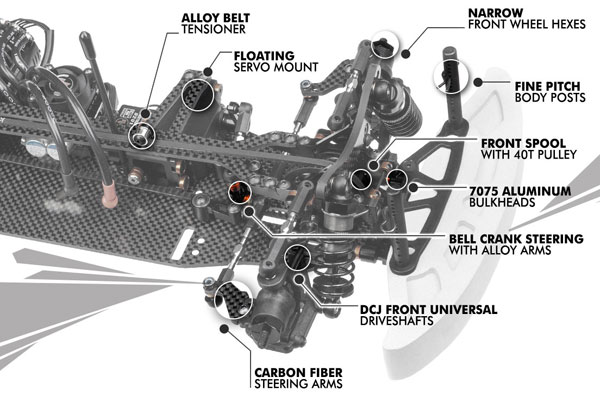 ALLOY BELT
TENSIONER

FLOATING
SERVO MOUNT

NARROW
FRONT WHEEL HEXES

FINE PITCH
BODY POSTS

FRONT SPOOL
WITH 40T PULLEY

7075 ALUMINUM
BULKHEADS

BELL CRANK STEERING
WITH ALLOY ARMS

DCJ FRONT UNIVERSAL
DRIVESHAFTS

CARBON FIBER
STEERING ARMS