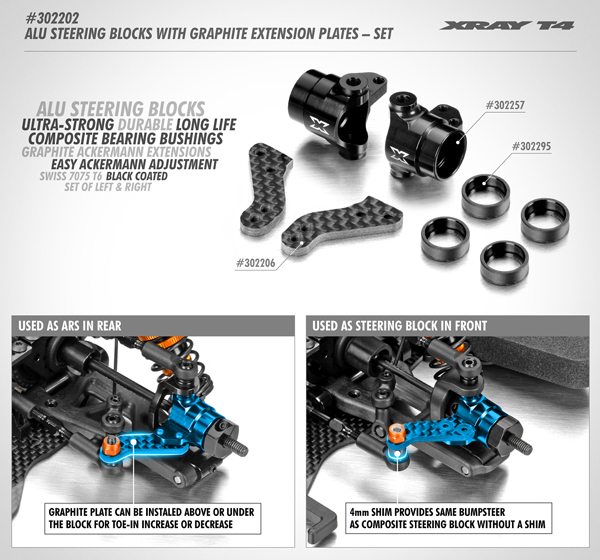 #302202
ALU STEERING BLOCKS WITH GRAPHITE EXTENSION PLATES – SET

XRAY T4

ALU STEERING BLOCKS
ULTRA-STRONG DURABLE LONG LIFE
COMPOSITE BEARING BUSHINGS
GRAPHITE ACKERMANN EXTENSIONS
EASY ACKERMANN ADJUSTMENT
SWISS 7075 T6 BLACK COATED
SET OF LEFT & RIGHT

#302257
#302295
#302206

USED AS ARS IN REAR

GRAPHITE PLATE CAN BE INSTALED ABOVE OR UNDER THE BLOCK FOR TOE-IN INCREASE OR DECREASE

USED AS STEERING BLOCK IN FRONT

4mm SHIM PROVIDES SAME BUMPSTEER AS COMPOSITE STEERING BLOCK WITHOUT A SHIM