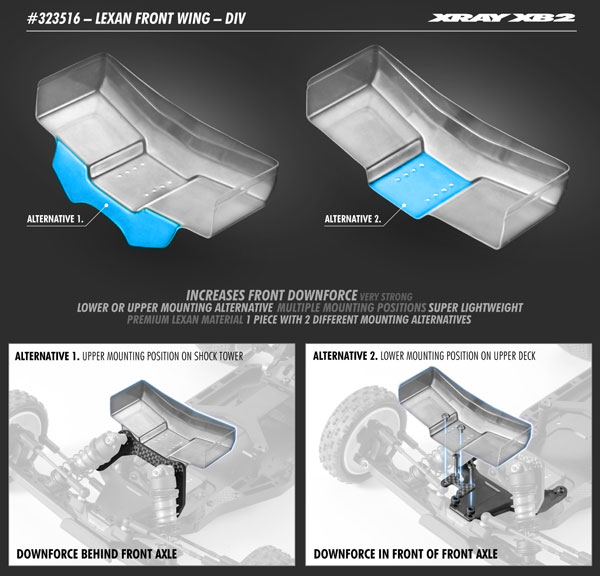 #323516 – LEXAN FRONT WING – DIV

XRAY XB2

ALTERNATIVE 1.

ALTERNATIVE 2.

INCREASES FRONT DOWNFORCE VERY STRONG
LOWER OR UPPER MOUNTING ALTERNATIVE MULTIPLE MOUNTING POSITIONS SUPER LIGHTWEIGHT
PREMIUM LEXAN MATERIAL 1 PIECE WITH 2 DIFFERENT MOUNTING ALTERNATIVES

ALTERNATIVE 1. UPPER MOUNTING POSITION ON SHOCK TOWER

DOWNFORCE BEHIND FRONT AXLE

ALTERNATIVE 2. LOWER MOUNTING POSITION ON UPPER DECK

DOWNFORCE IN FRONT OF FRONT AXLE